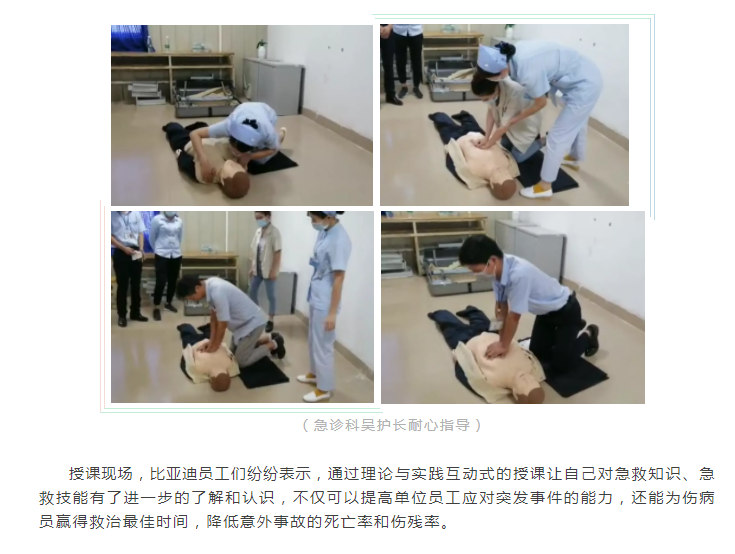 （急诊科吴护长耐心指导）

授课现场，比亚迪员工们纷纷表示，通过理论与实践互动式的授课让自己对急救知识、急救技能有了进一步的了解和认识，不仅可以提高单位员工应对突发事件的能力，还能为伤病员赢得救治最佳时间，降低意外事故的死亡率和伤残率。